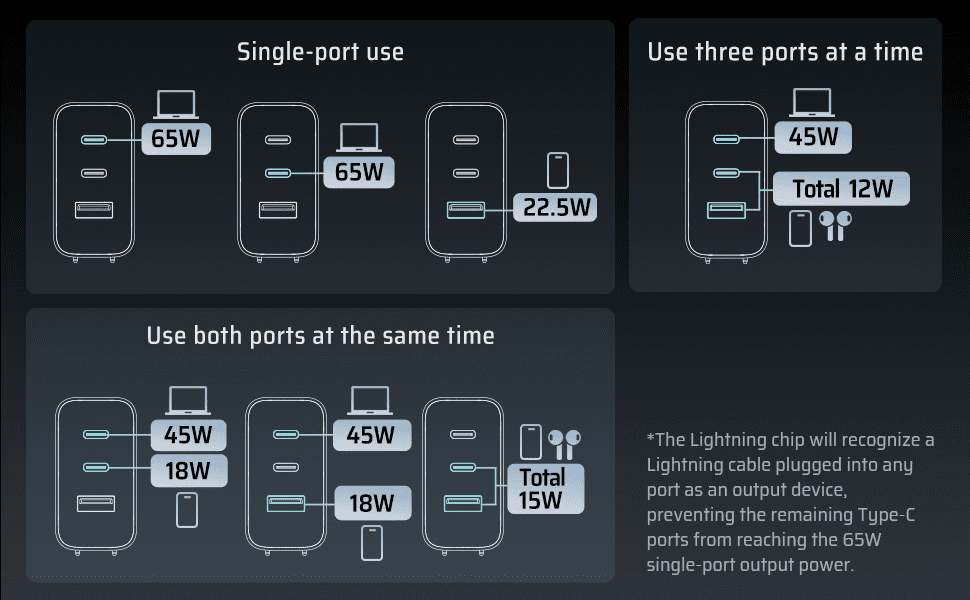 Single-port use

65W

65W

22.5W

Use three ports at a time

45W

Total 12W

Use both ports at the same time

45W

18W

45W

18W

Total 15W

*The Lightning chip will recognize a Lightning cable plugged into any port as an output device, preventing the remaining Type-C ports from reaching the 65W single-port output power.