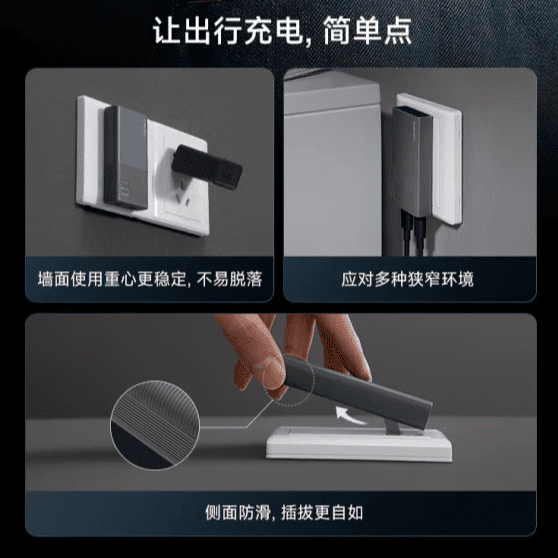 让出行充电, 简单点

墙面使用重心更稳定, 不易脱落

应对多种狭窄环境

侧面防滑, 插拔更自如